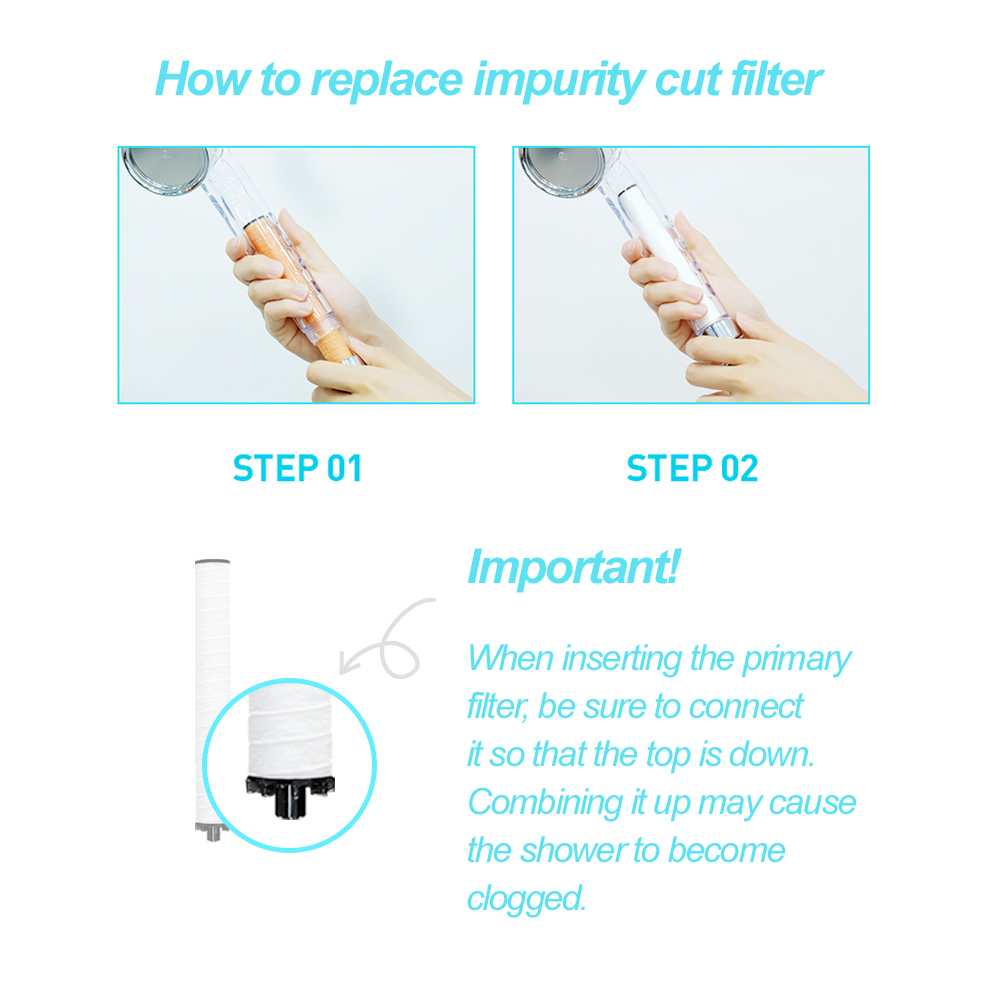 How to replace impurity cut filter

STEP 01

STEP 02

Important!

When inserting the primary filter, be sure to connect it so that the top is down. Combining it up may cause the shower to become clogged.