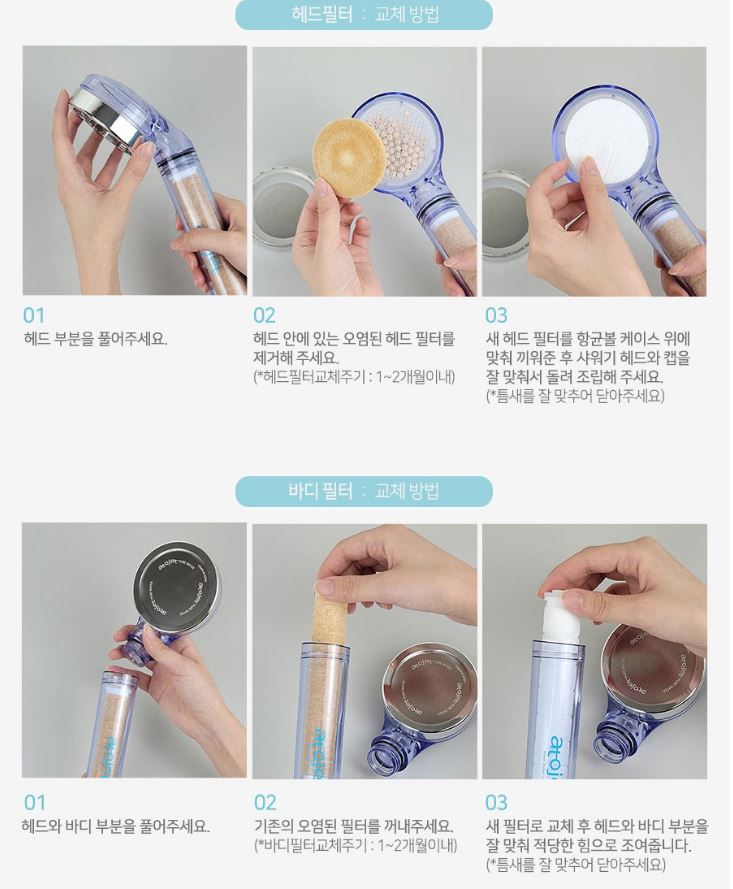 헤드필터 : 교체 방법

01
헤드 부분을 풀어주세요.

02
헤드 안에 있는 오염된 헤드 필터를 제거해 주세요.
(*헤드필터교체주기 : 1~2개월이내)

03
새 헤드 필터를 항균볼 케이스 위에 맞춰 끼워준 후 샤워기 헤드와 캡을 잘 맞춰서 돌려 조립해 주세요.
(*틈새를 잘 맞추어 닫아주세요)

바디 필터 : 교체 방법

01
헤드와 바디 부분을 풀어주세요.

02
기존의 오염된 필터를 꺼내주세요.
(*바디필터교체주기 : 1~2개월이내)

03
새 필터로 교체 후 헤드와 바디 부분을 잘 맞춰 적당한 힘으로 조여줍니다.
(*틈새를 잘 맞추어 닫아주세요)