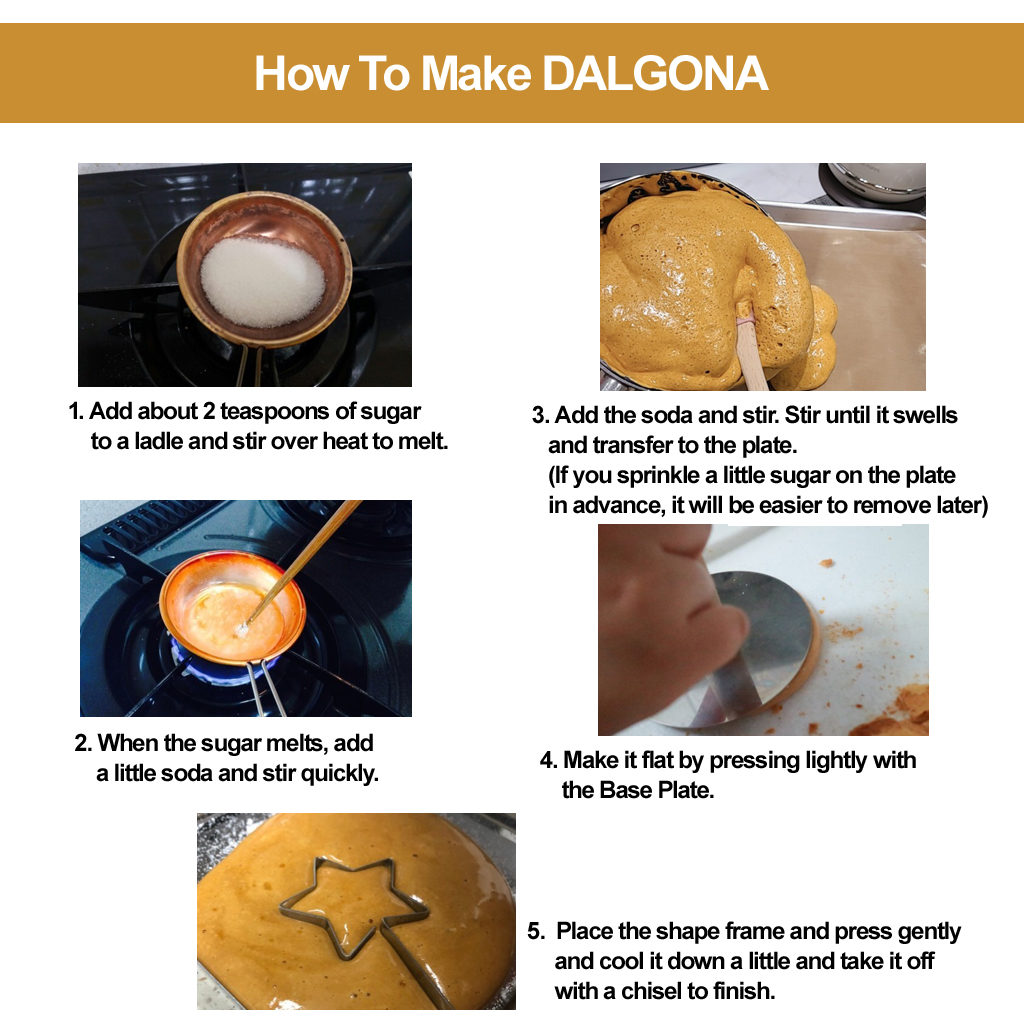 How To Make DALGONA

1. Add about 2 teaspoons of sugar to a ladle and stir over heat to melt.

2. When the sugar melts, add a little soda and stir quickly.

3. Add the soda and stir. Stir until it swells and transfer to the plate.
(If you sprinkle a little sugar on the plate in advance, it will be easier to remove later)

4. Make it flat by pressing lightly with the Base Plate.

5. Place the shape frame and press gently and cool it down a little and take it off with a chisel to finish.