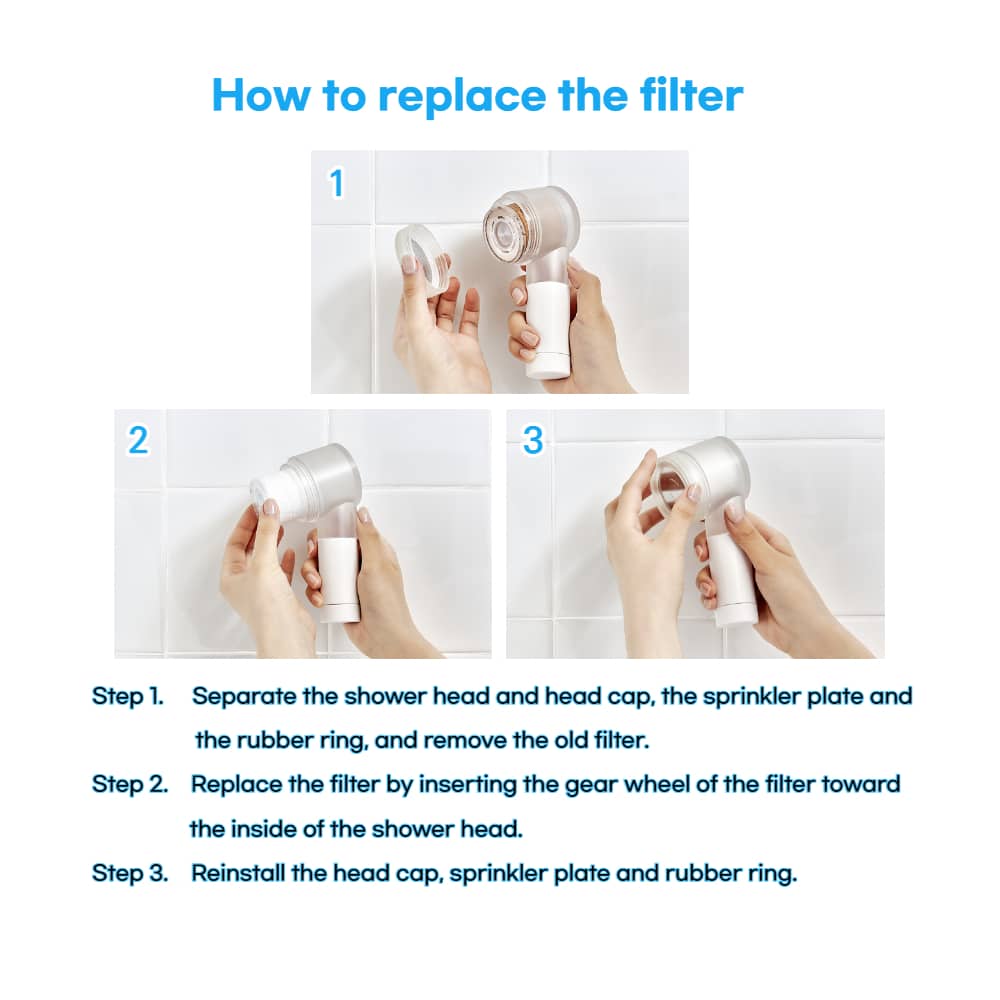 How to replace the filter

1

2

3

Step 1. Separate the shower head and head cap, the sprinkler plate and the rubber ring, and remove the old filter.

Step 2. Replace the filter by inserting the gear wheel of the filter toward the inside of the shower head.

Step 3. Reinstall the head cap, sprinkler plate and rubber ring.